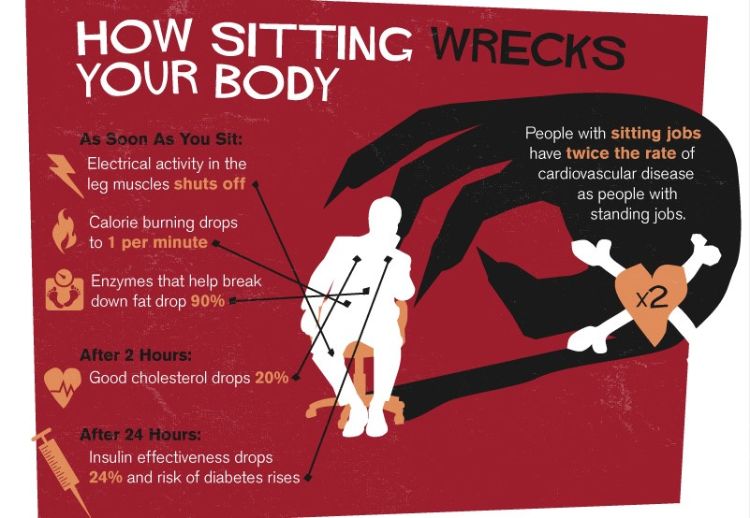 HOW SITTING WRECKS YOUR BODY

As Soon As You Sit:
Electrical activity in the leg muscles shuts off

Calorie burning drops to 1 per minute

Enzymes that help break down fat drop 90%

After 2 Hours:
Good cholesterol drops 20%

After 24 Hours:
Insulin effectiveness drops 24% and risk of diabetes rises

People with sitting jobs have twice the rate of cardiovascular disease as people with standing jobs.

x2